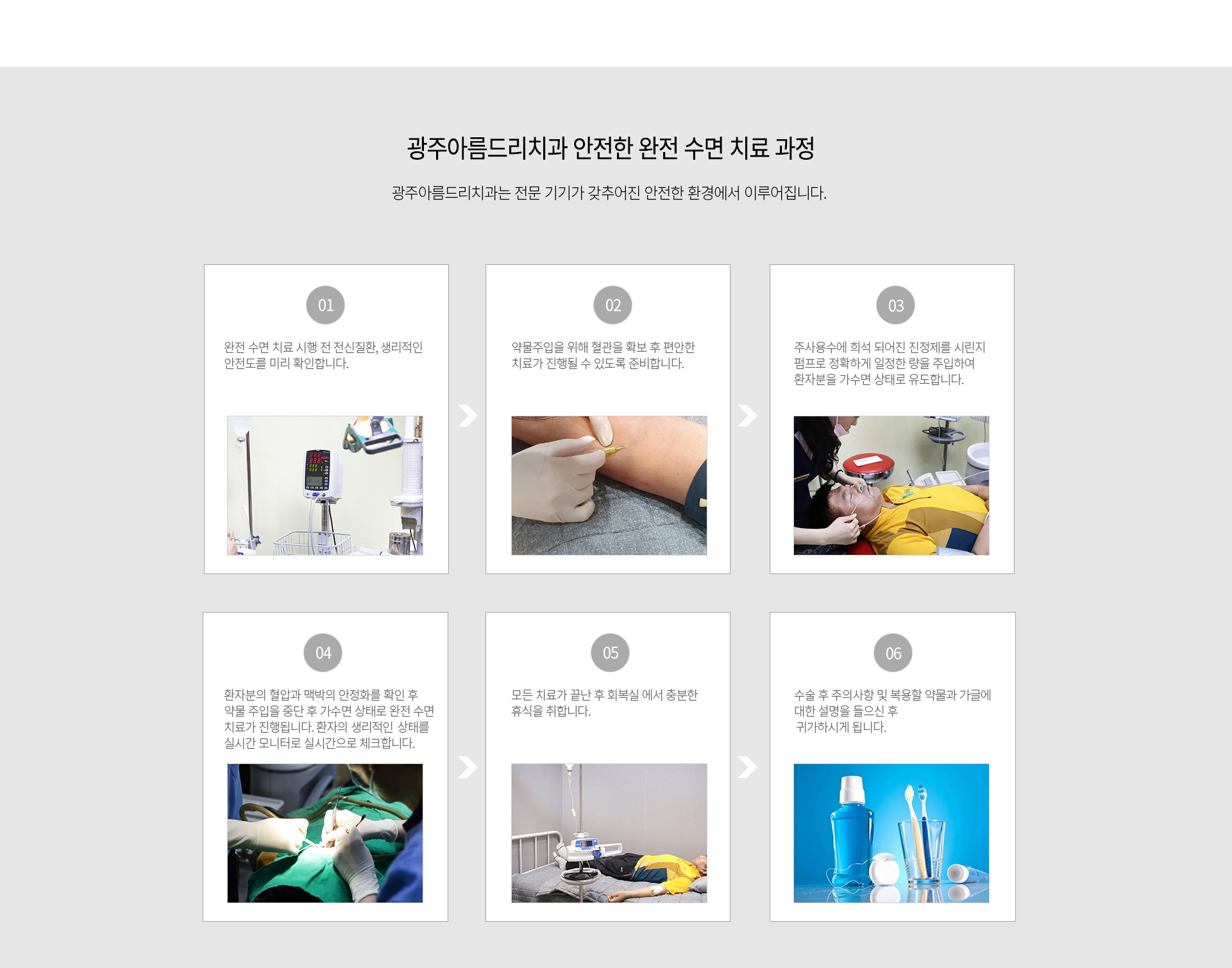 광주아름드리치과 안전한 완전 수면 치료 과정

광주아름드리치과는 전문 기기가 갖추어진 안전한 환경에서 이루어집니다.

01

완전 수면 치료 시행 전 전신질환, 생리적인 안전도를 미리 확인합니다.

02

약물주입을 위해 혈관을 확보 후 편안한 치료가 진행될 수 있도록 준비합니다.

03

주사용수에 희석 되어진 진정제를 시린지 펌프로 정확하게 일정한 량을 주입하여 환자분을 가수면 상태로 유도합니다.

04

환자분의 혈압과 맥박의 안정화를 확인 후 약물 주입을 중단 후 가수면 상태로 완전 수면 치료가 진행됩니다. 환자의 생리적인 상태를 실시간 모니터로 실시간으로 체크합니다.

05

모든 치료가 끝난 후 회복실 에서 충분한 휴식을 취합니다.

06

수술 후 주의사항 및 복용할 약물과 가글에 대한 설명을 들으신 후 귀가하시게 됩니다.